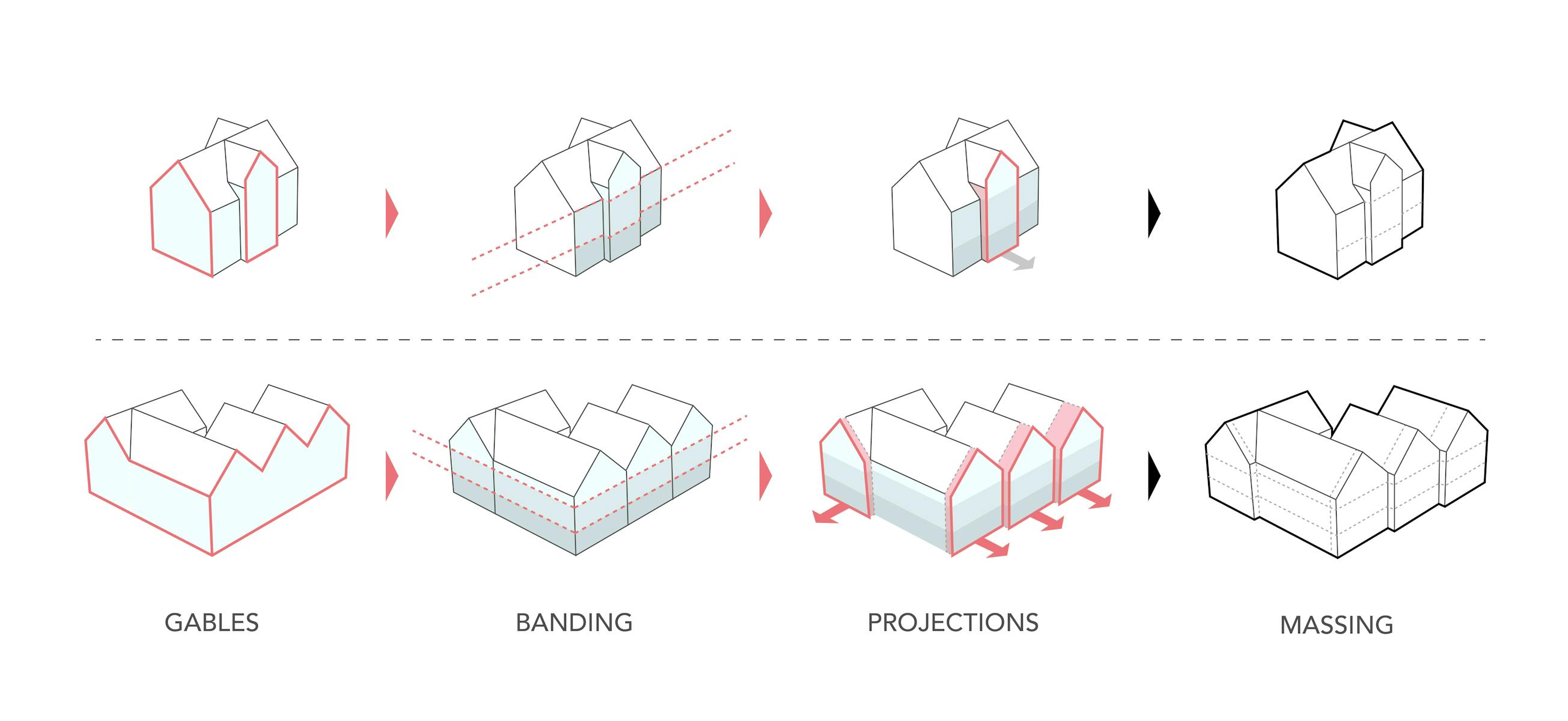 GABLES

BANDING

PROJECTIONS

MASSING